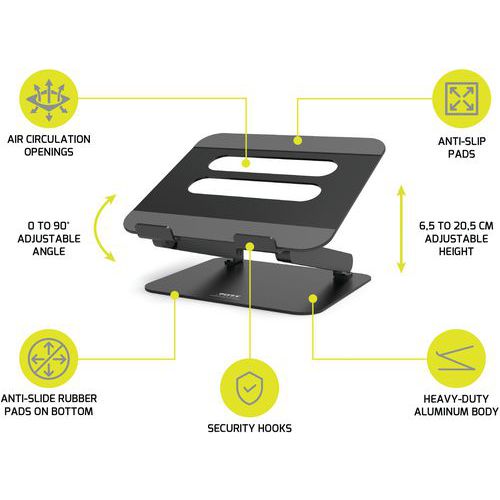 AIR CIRCULATION OPENINGS

ANTI-SLIP PADS

0 TO 90° ADJUSTABLE ANGLE

6,5 TO 20,5 CM ADJUSTABLE HEIGHT

ANTI-SLIDE RUBBER PADS ON BOTTOM

SECURITY HOOKS

HEAVY-DUTY ALUMINUM BODY